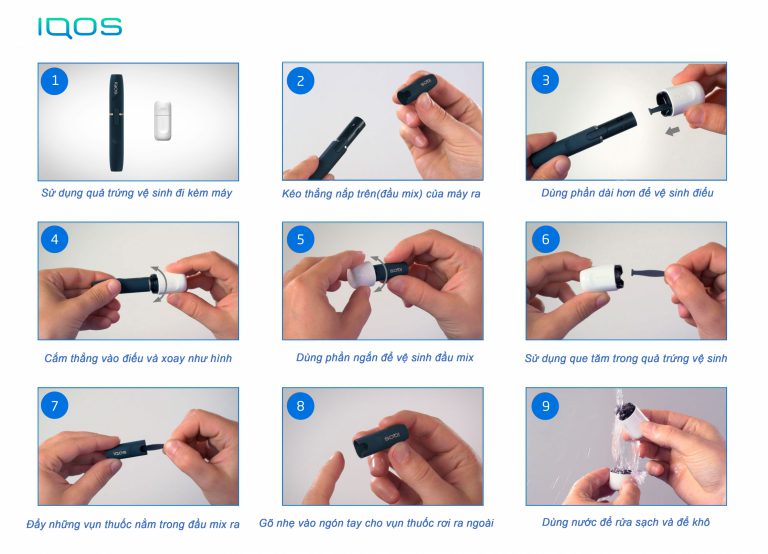 IQOS

1

Sử dụng quả trứng vệ sinh đi kèm máy

2

Kéo thẳng nắp trên(đầu mix) của máy ra

3

Dùng phần dài hơn để vệ sinh điếu

4

Cắm thẳng vào điếu và xoay như hình

5

Dùng phần ngắn để vệ sinh đầu mix

6

Sử dụng que tăm trong quả trứng vệ sinh

7

Đẩy những vụn thuốc nằm trong đầu mix ra

8

Gõ nhẹ vào ngón tay cho vụn thuốc rơi ra ngoài

9

Dùng nước để rửa sạch và để khô